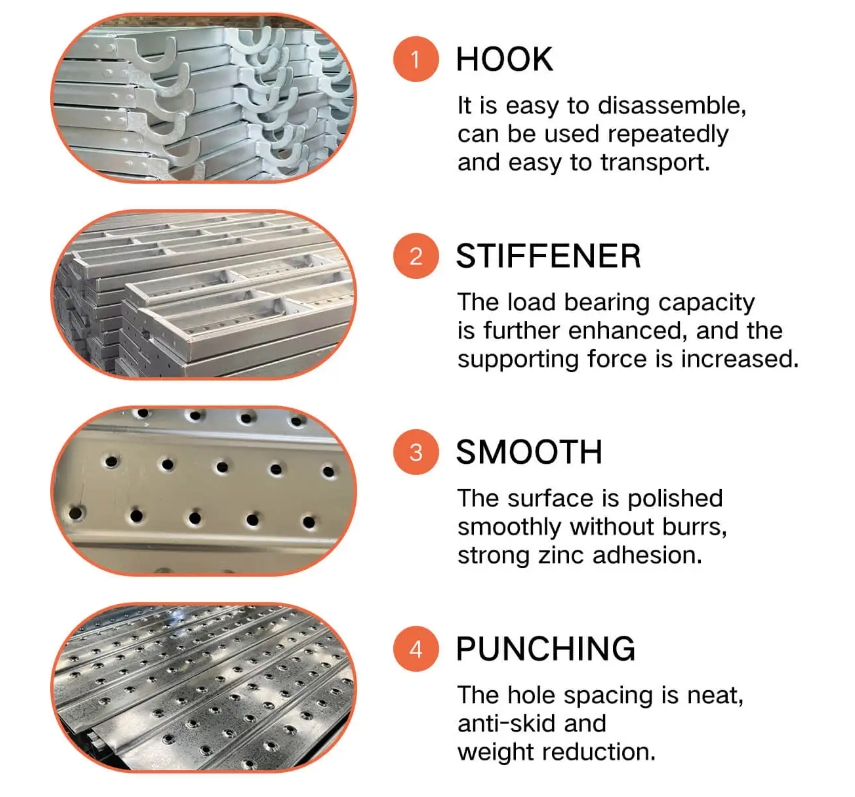 1 HOOK

It is easy to disassemble, can be used repeatedly and easy to transport.

2 STIFFENER

The load bearing capacity is further enhanced, and the supporting force is increased.

3 SMOOTH

The surface is polished smoothly without burrs, strong zinc adhesion.

4 PUNCHING

The hole spacing is neat, anti-skid and weight reduction.