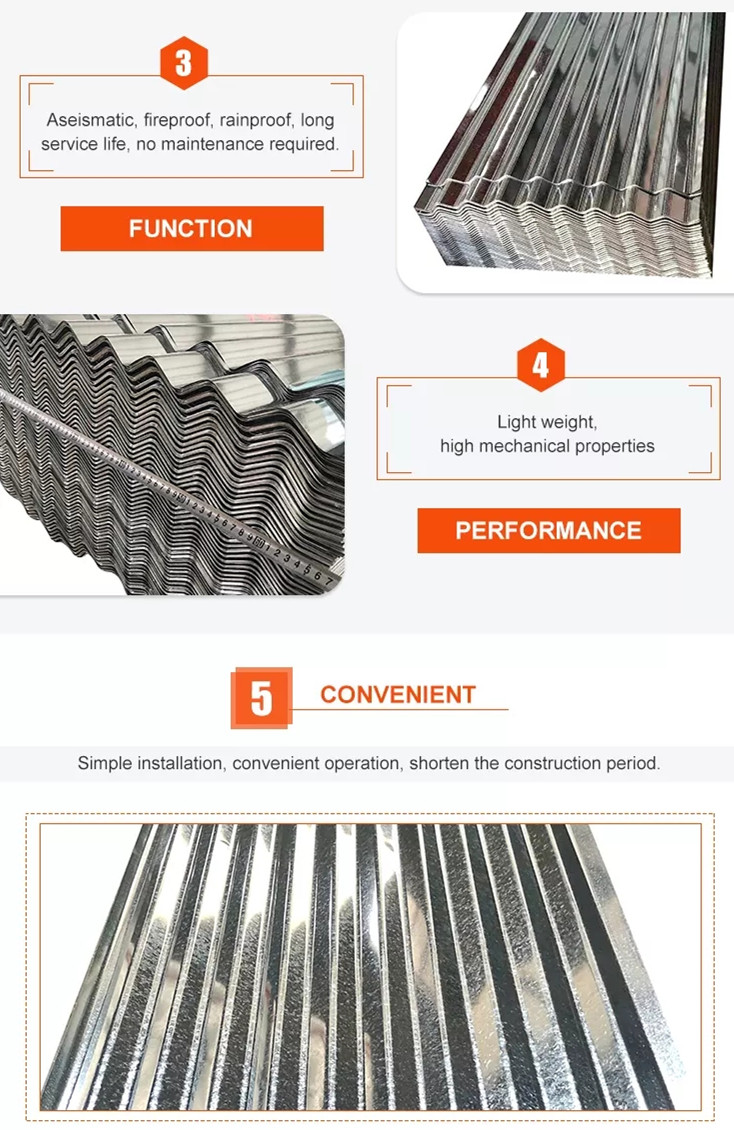 3

Aseismatic, fireproof, rainproof, long service life, no maintenance required.

FUNCTION

4

Light weight, high mechanical properties

PERFORMANCE

5 CONVENIENT

Simple installation, convenient operation, shorten the construction period.